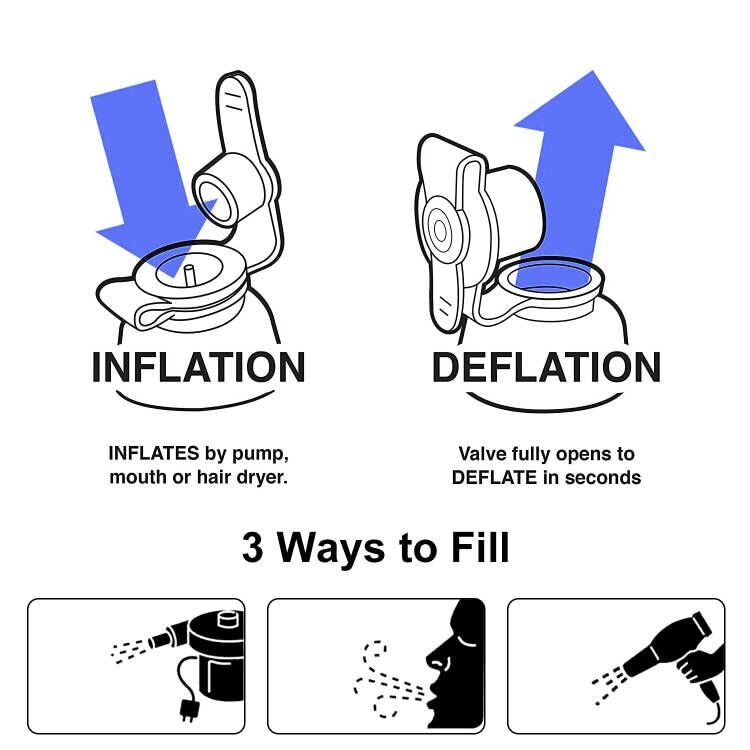 INFLATION

INFLATES by pump, mouth or hair dryer.

DEFLATION

Valve fully opens to DEFLATE in seconds

3 Ways to Fill