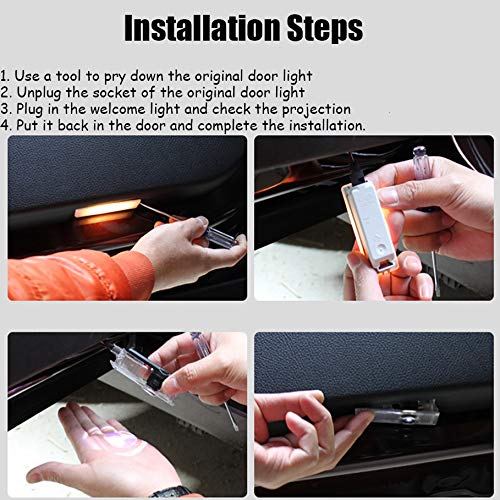 Installation Steps

1. Use a tool to pry down the original door light
2. Unplug the socket of the original door light
3. Plug in the welcome light and check the projection
4. Put it back in the door and complete the installation.