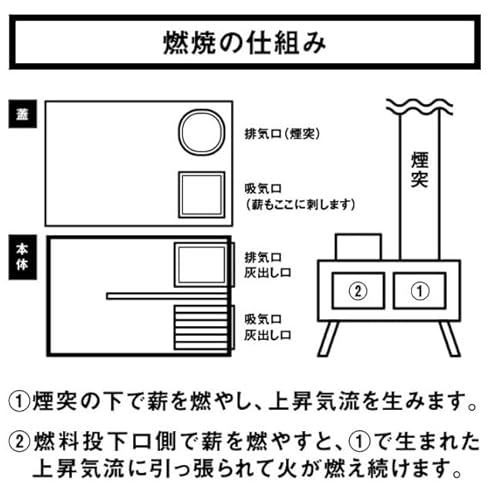 燃焼の仕組み

蓋

排気口(煙突)

吸気口
(薪もここに刺します)

本体

排気口
灰出し口

吸気口
灰出し口

煙突

②

①

①煙突の下で薪を燃やし、上昇気流を生みます。

②燃料投下口側で薪を燃やすと、①で生まれた上昇気流に引っ張られて火が燃え続けます。