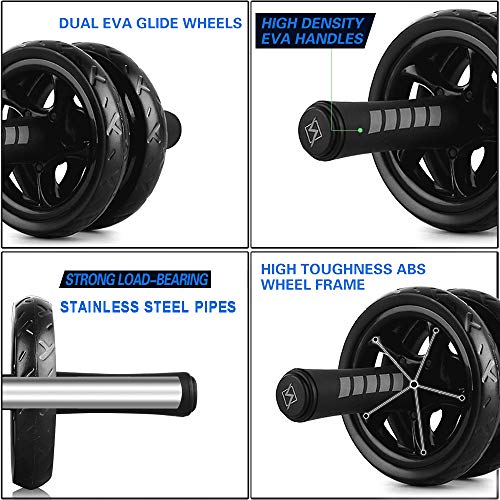 DUAL EVA GLIDE WHEELS

HIGH DENSITY EVA HANDLES

STRONG LOAD-BEARING

STAINLESS STEEL PIPES

HIGH TOUGHNESS ABS WHEEL FRAME