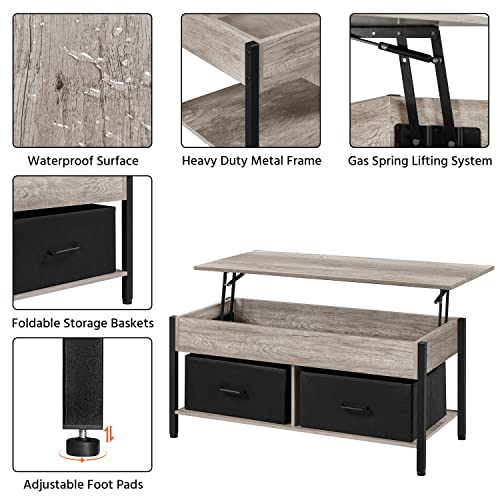 Waterproof Surface

Heavy Duty Metal Frame

Gas Spring Lifting System

Foldable Storage Baskets

Adjustable Foot Pads