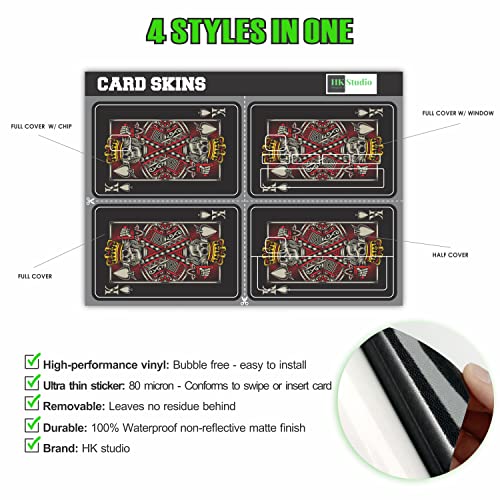 4 STYLES IN ONE

CARD SKINS

HK Studio

FULL COVER W/ CHIP

FULL COVER W/ WINDOW

FULL COVER

HALF COVER

High-performance vinyl: Bubble free - easy to install

Ultra thin sticker: 80 micron - Conforms to swipe or insert card

Removable: Leaves no residue behind

Durable: 100% Waterproof non-reflective matte finish

Brand: HK studio