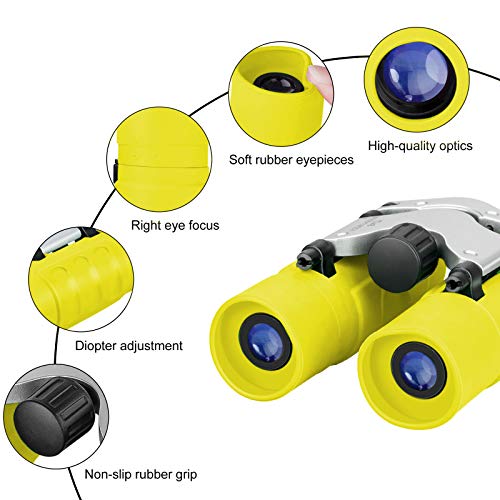 Soft rubber eyepieces

High-quality optics

Right eye focus

Diopter adjustment

Non-slip rubber grip