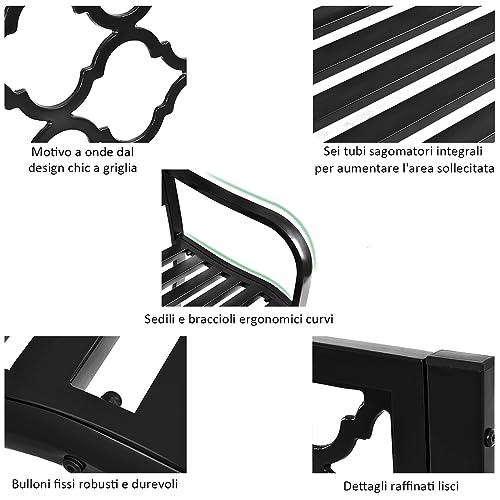 Motivo a onde dal design chic a griglia

Sei tubi sagomatori integrali per aumentare l'area sollecitata

Sedili e braccioli ergonomici curvi

Bulloni fissi robusti e durevoli

Dettagli raffinati lisci