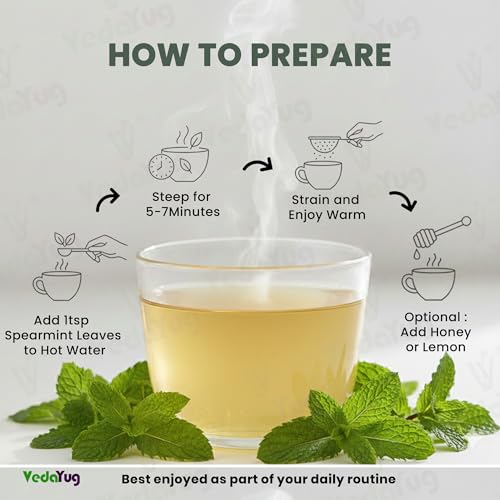 HOW TO PREPARE

Add 1tsp Spearmint Leaves to Hot Water

Steep for 5-7Minutes

Strain and Enjoy Warm

Optional : Add Honey or Lemon

VedaYug

Best enjoyed as part of your daily routine