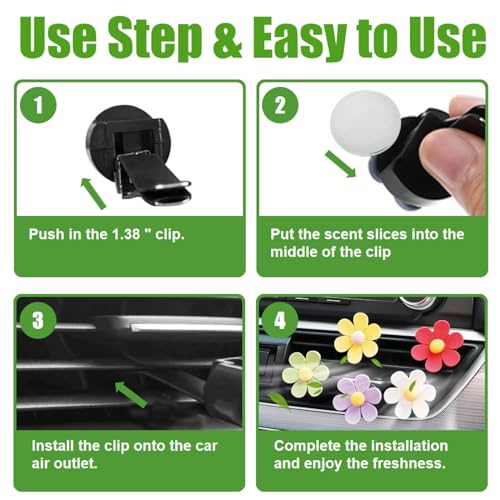 Use Step & Easy to Use

1

Push in the 1.38 " clip.

2

Put the scent slices into the middle of the clip

3

Install the clip onto the car air outlet.

4

Complete the installation and enjoy the freshness.