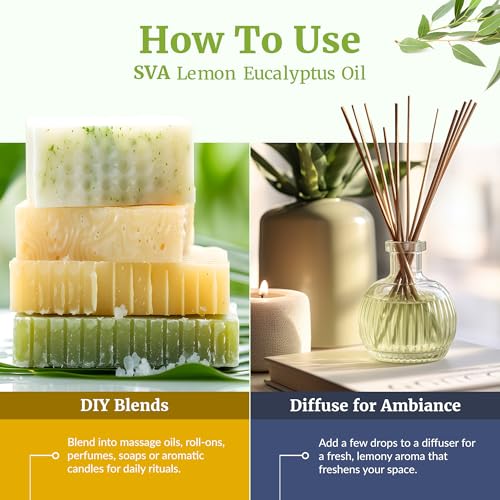 How To Use
SVA Lemon Eucalyptus Oil

DIY Blends

Blend into massage oils, roll-ons, perfumes, soaps or aromatic candles for daily rituals.

Diffuse for Ambiance

Add a few drops to a diffuser for a fresh, lemony aroma that freshens your space.