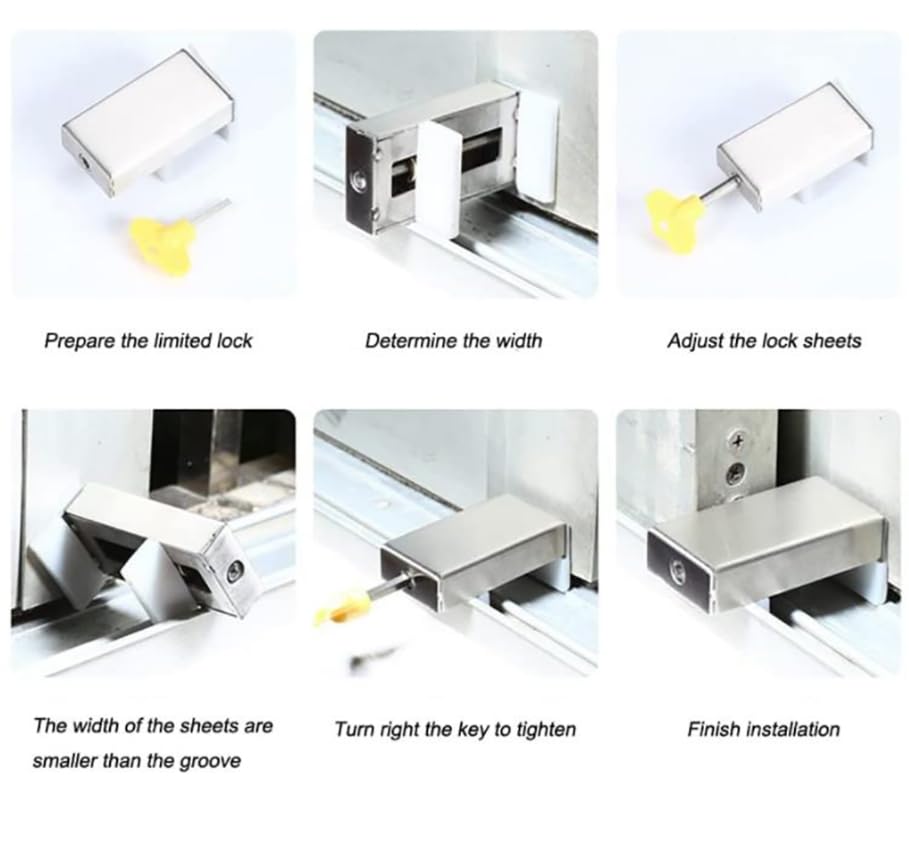 Prepare the limited lock

Determine the width

Adjust the lock sheets

The width of the sheets are smaller than the groove

Turn right the key to tighten

Finish installation