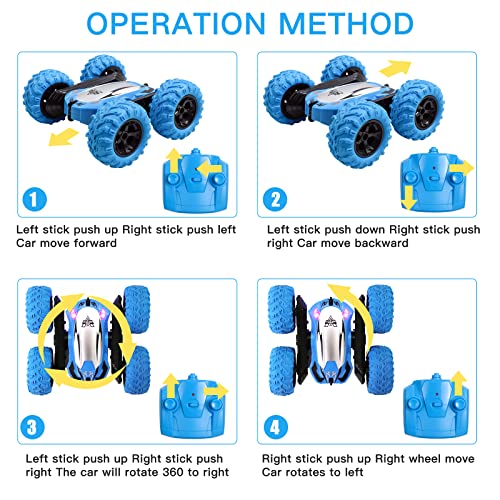 OPERATION METHOD

1

Left stick push up Right stick push left Car move forward

2

Left stick push down Right stick push right Car move backward

3

Left stick push up Right stick push right The car will rotate 360 to right

4

Right stick push up Right wheel move Car rotates to left