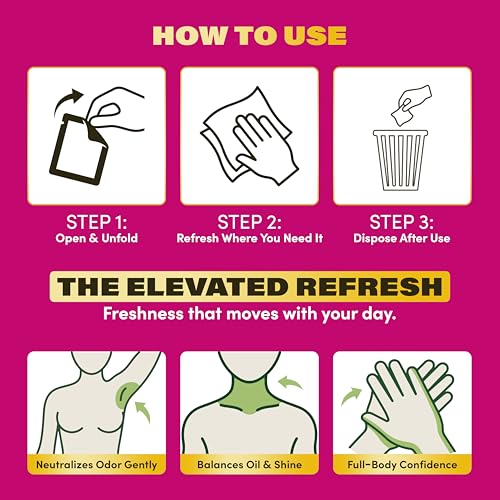 HOW TO USE

STEP 1:
Open & Unfold

STEP 2:
Refresh Where You Need It

STEP 3:
Dispose After Use

THE ELEVATED REFRESH
Freshness that moves with your day.

Neutralizes Odor Gently

Balances Oil & Shine

Full-Body Confidence