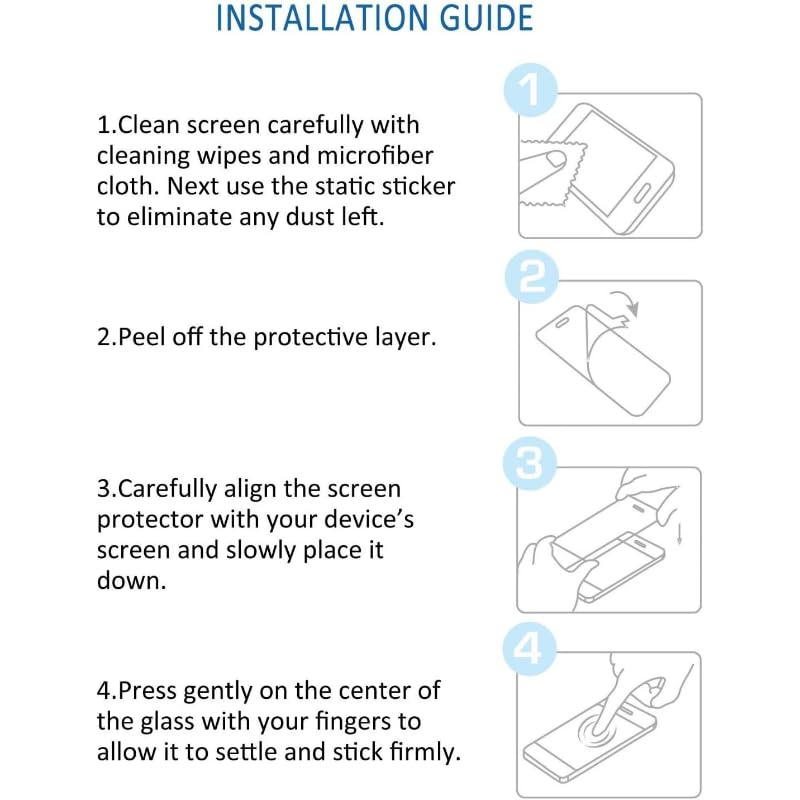 INSTALLATION GUIDE

1.Clean screen carefully with cleaning wipes and microfiber cloth. Next use the static sticker to eliminate any dust left.

1

2.Peel off the protective layer.

2

3.Carefully align the screen protector with your device's screen and slowly place it down.

3

4.Press gently on the center of the glass with your fingers to allow it to settle and stick firmly.

4