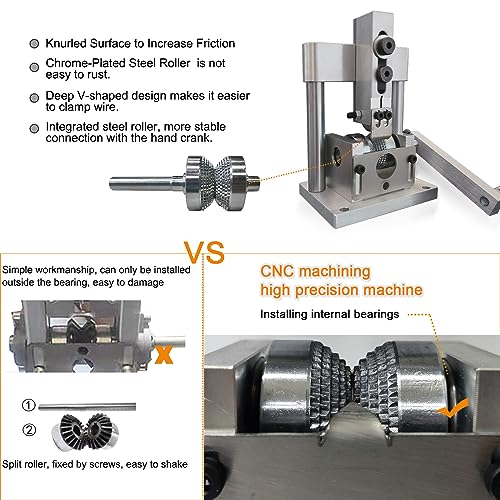 Knurled Surface to Increase Friction

Chrome-Plated Steel Roller is not easy to rust.

Deep V-shaped design makes it easier to clamp wire.

Integrated steel roller, more stable connection with the hand crank.

VS

Simple workmanship, can only be installed outside the bearing, easy to damage

X

①

②

Split roller, fixed by screws, easy to shake

CNC machining high precision machine

Installing internal bearings