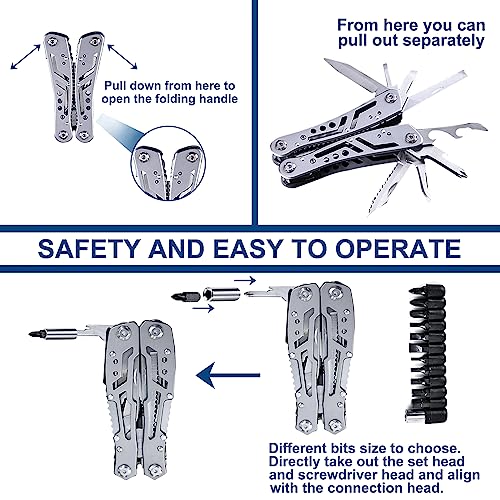 Pull down from here to open the folding handle

From here you can pull out separately

SAFETY AND EASY TO OPERATE

Different bits size to choose. Directly take out the set head and screwdriver head and align with the connection head.