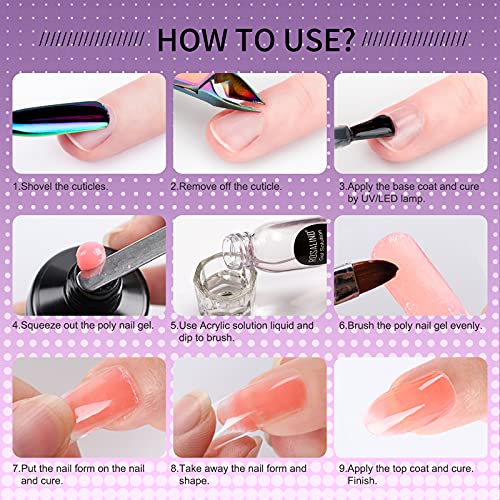 HOW TO USE?

1.Shovel the cuticles.

2.Remove off the cuticle.

3.Apply the base coat and cure by UV/LED lamp.

4.Squeeze out the poly nail gel.

ROSALIND
Gel Solution

5.Use Acrylic solution liquid and dip to brush.

6.Brush the poly nail gel evenly.

7.Put the nail form on the nail and cure.

8.Take away the nail form and shape.

9.Apply the top coat and cure. Finish.