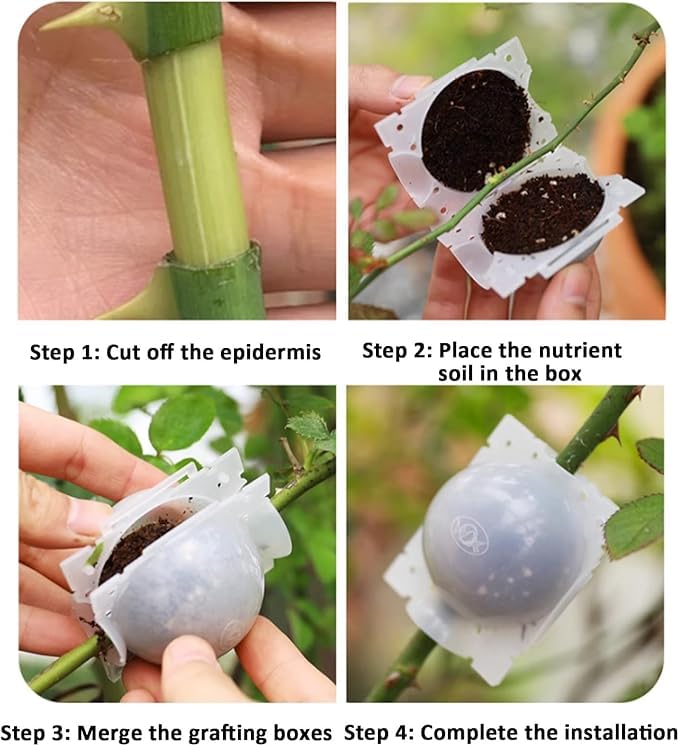 Step 1: Cut off the epidermis

Step 2: Place the nutrient soil in the box

Step 3: Merge the grafting boxes

Step 4: Complete the installation