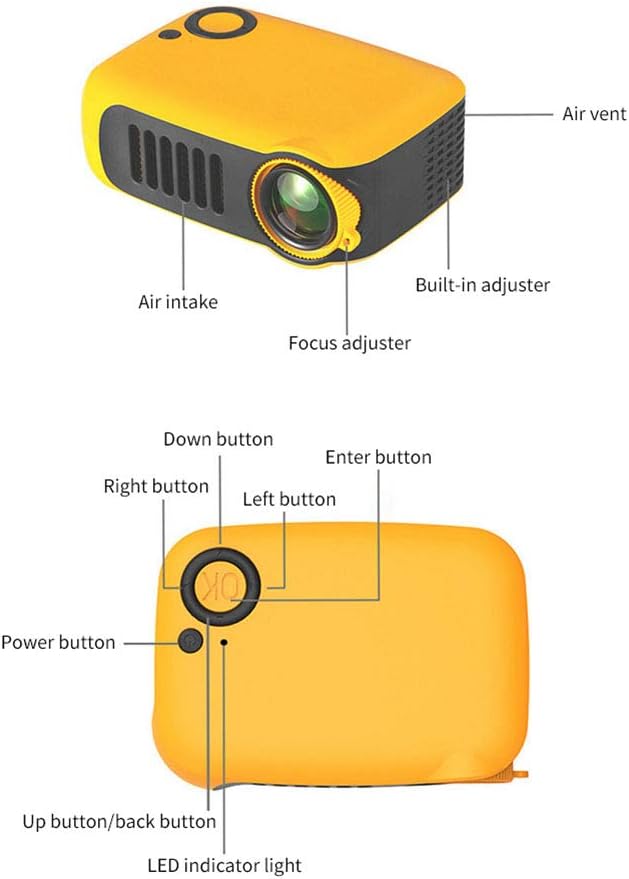 Air vent

Built-in adjuster

Air intake

Focus adjuster

Down button

Enter button

Right button

Left button

OK

Power button

Up button/back button

LED indicator light