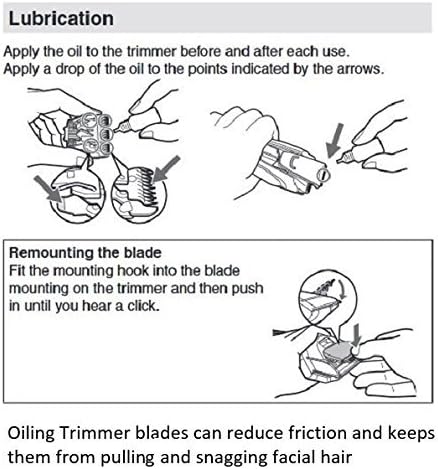 Lubrication

Apply the oil to the trimmer before and after each use.
Apply a drop of the oil to the points indicated by the arrows.

Remounting the blade
Fit the mounting hook into the blade mounting on the trimmer and then push in until you hear a click.

Oiling Trimmer blades can reduce friction and keeps them from pulling and snagging facial hair