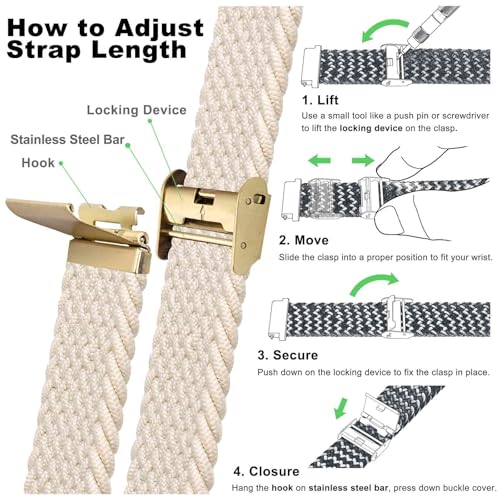 How to Adjust Strap Length

Locking Device

Stainless Steel Bar

Hook

1. Lift

Use a small tool like a push pin or screwdriver to lift the locking device on the clasp.

2. Move

Slide the clasp into a proper position to fit your wrist.

3. Secure

Push down on the locking device to fix the clasp in place.

4. Closure

Hang the hook on stainless steel bar, press down buckle cover.