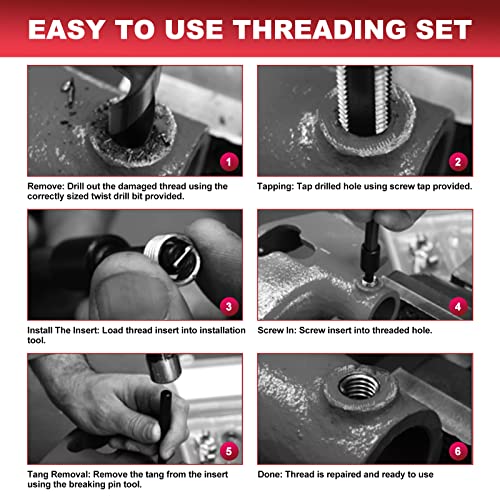 EASY TO USE THREADING SET

1

Remove: Drill out the damaged thread using the correctly sized twist drill bit provided.

2

Tapping: Tap drilled hole using screw tap provided.

3

Install The Insert: Load thread insert into installation tool.

4

Screw In: Screw insert into threaded hole.

5

Tang Removal: Remove the tang from the insert using the breaking pin tool.

6

Done: Thread is repaired and ready to use