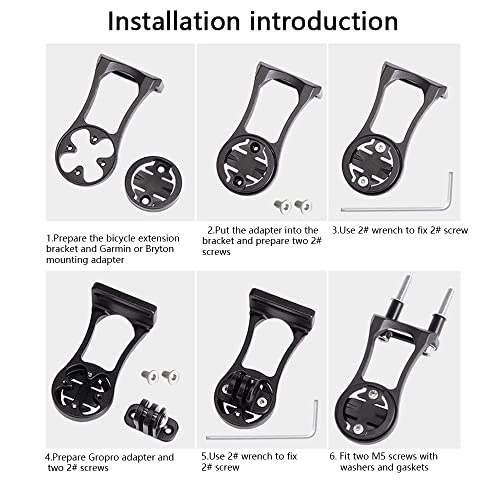 Installation introduction

1.Prepare the bicycle extension bracket and Garmin or Bryton mounting adapter

2.Put the adapter into the bracket and prepare two 2# screws

3.Use 2# wrench to fix 2# screw

4.Prepare Gropro adapter and two 2# screws

5.Use 2# wrench to fix 2# screw

6. Fit two M5 screws with washers and gaskets