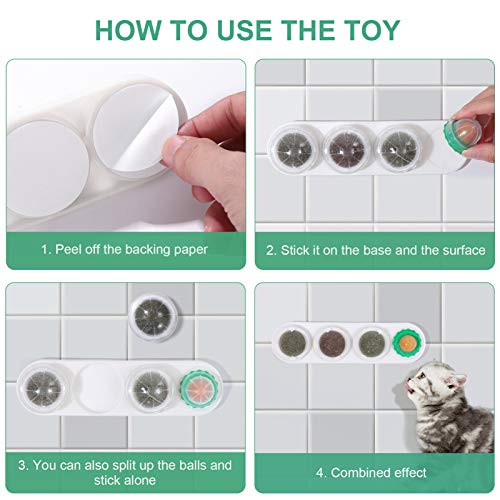 HOW TO USE THE TOY

1. Peel off the backing paper

2. Stick it on the base and the surface

3. You can also split up the balls and stick alone

4. Combined effect