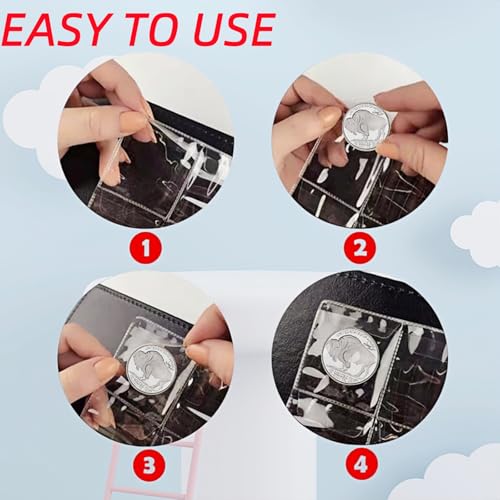 EASY TO USE

1

2

3

4