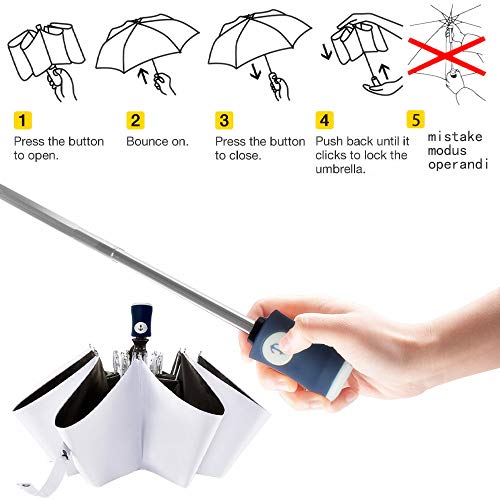 1
Press the button to open.

2
Bounce on.

3
Press the button to close.

4
Push back until it clicks to lock the umbrella.

5
mistake modus operandi