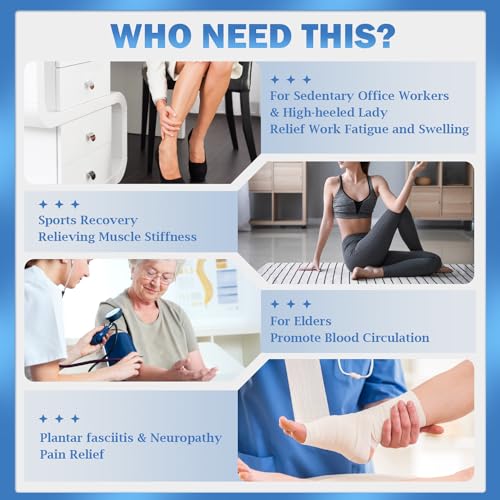 WHO NEED THIS?

For Sedentary Office Workers
& High-heeled Lady
Relief Work Fatigue and Swelling

Sports Recovery
Relieving Muscle Stiffness

For Elders
Promote Blood Circulation

Plantar fasciitis & Neuropathy
Pain Relief