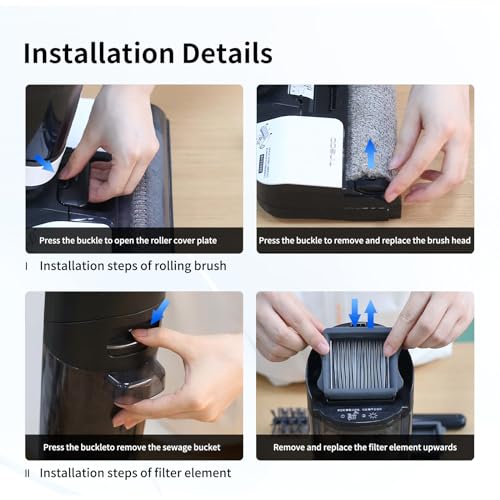 Installation Details

Press the buckle to open the roller cover plate

Press the buckle to remove and replace the brush head

I Installation steps of rolling brush

Press the buckleto remove the sewage bucket

Remove and replace the filter element upwards

II Installation steps of filter element