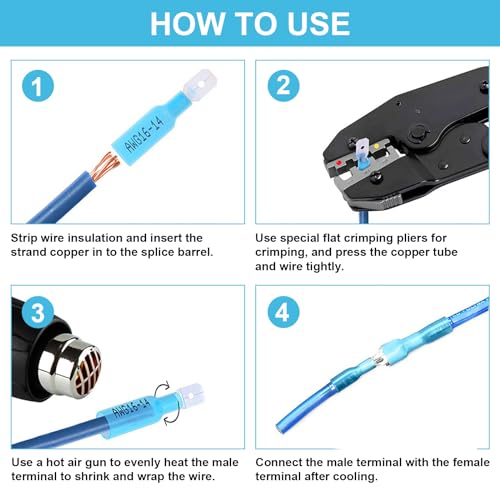 HOW TO USE

1

AWG16-14

Strip wire insulation and insert the strand copper in to the splice barrel.

2

Use special flat crimping pliers for crimping, and press the copper tube and wire tightly.

3

AWG16-14

Use a hot air gun to evenly heat the male terminal to shrink and wrap the wire.

4

Connect the male terminal with the female terminal after cooling.