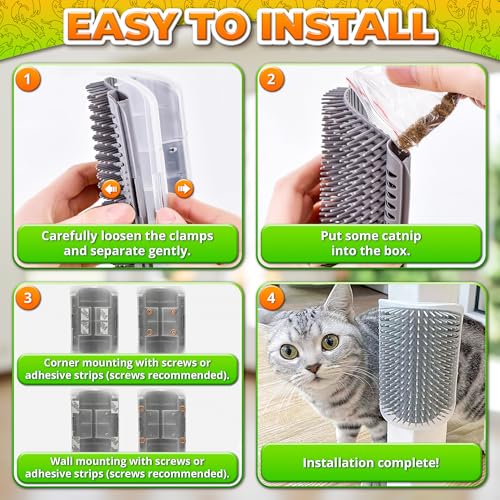 EASY TO INSTALL

1

Carefully loosen the clamps and separate gently.

2

Put some catnip into the box.

3

Corner mounting with screws or adhesive strips (screws recommended).

Wall mounting with screws or adhesive strips (screws recommended).

4

Installation complete!