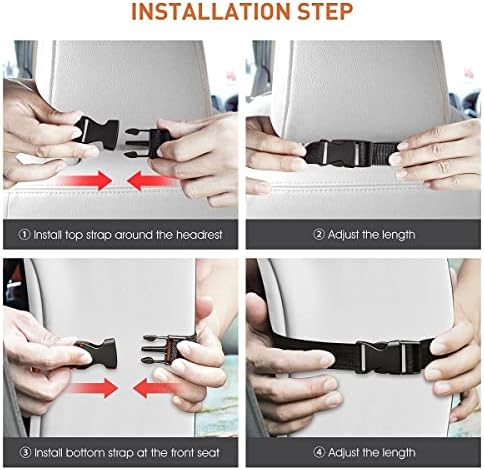 INSTALLATION STEP

① Install top strap around the headrest

② Adjust the length

③ Install bottom strap at the front seat

④ Adjust the length