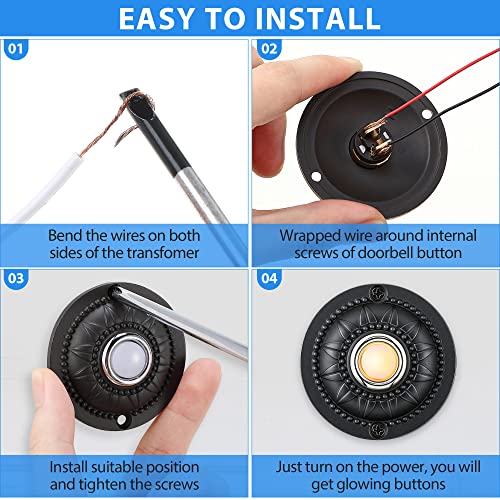 EASY TO INSTALL

01

Bend the wires on both sides of the transfomer

02

Wrapped wire around internal screws of doorbell button

03

Install suitable position and tighten the screws

04

Just turn on the power, you will get glowing buttons