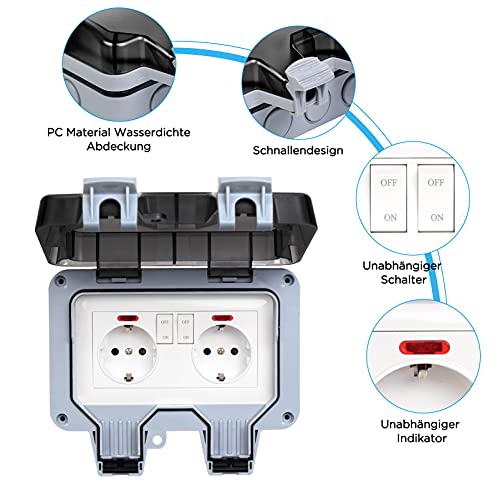 PC Material Wasserdichte Abdeckung

Schnallendesign

OFF

ON

OFF

ON

Unabhängiger Schalter

OFF

ON

OFF

ON

Unabhängiger Indikator