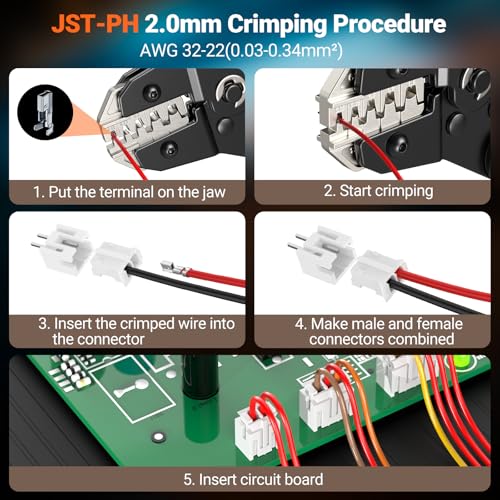 JST-PH 2.0mm Crimping Procedure
AWG 32-22(0.03-0.34mm²)

1. Put the terminal on the jaw

2. Start crimping

3. Insert the crimped wire into the connector

4. Make male and female connectors combined

5. Insert circuit board