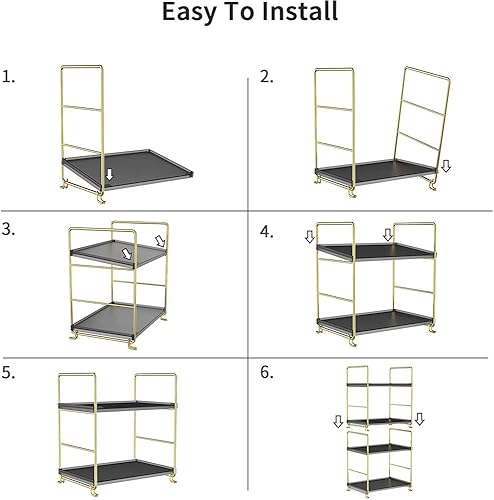 Easy To Install

1.

2.

3.

4.

5.

6.