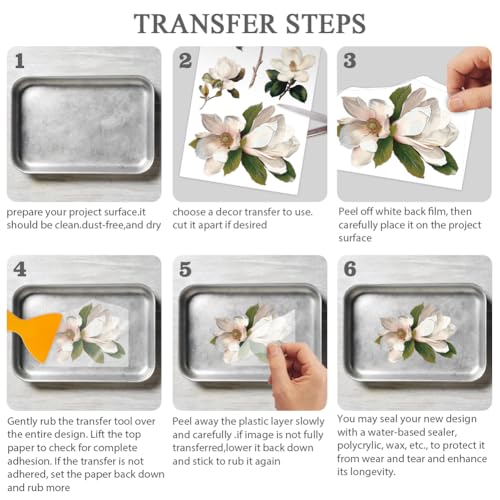 TRANSFER STEPS

1

prepare your project surface.it should be clean.dust-free,and dry

2

choose a decor transfer to use. cut it apart if desired

3

Peel off white back film, then carefully place it on the project surface

4

Gently rub the transfer tool over the entire design. Lift the top paper to check for complete adhesion. If the transfer is not adhered, set the paper back down and rub more

5

Peel away the plastic layer slowly and carefully .if image is not fully transferred,lower it back down and stick to rub it again

6

You may seal your new design with a water-based sealer, polycrylic, wax, etc., to protect it from wear and tear and enhance its longevity.