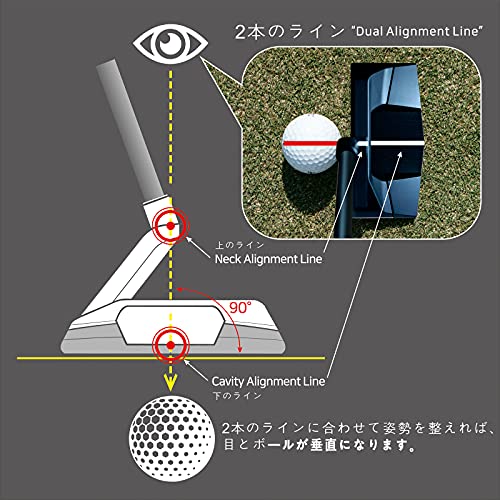 2本のライン "Dual Alignment Line"

上のライン
Neck Alignment Line

90°

Cavity Alignment Line
下のライン

2本のラインに合わせて姿勢を整えれば、目とボールが垂直になります。