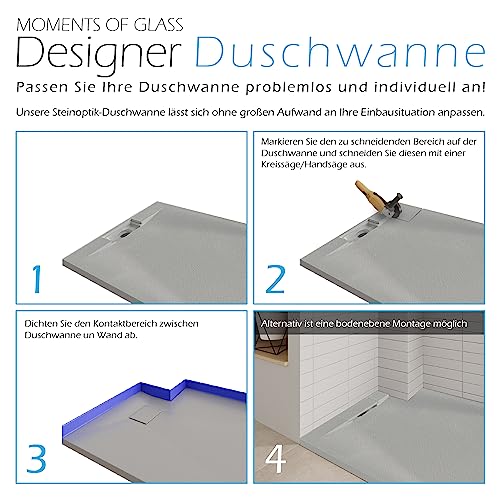 MOMENTS OF GLASS

Designer Duschwanne

Passen Sie Ihre Duschwanne problemlos und individuell an!

Unsere Steinoptik-Duschwanne lässt sich ohne großen Aufwand an Ihre Einbausituation anpassen.

1

Markieren Sie den zu schneidenden Bereich auf der Duschwanne und schneiden Sie diesen mit einer Kreissäge/Handsäge aus.

2

Dichten Sie den Kontaktbereich zwischen Duschwanne un Wand ab.

3

Alternativ ist eine bodenebene Montage möglich

4