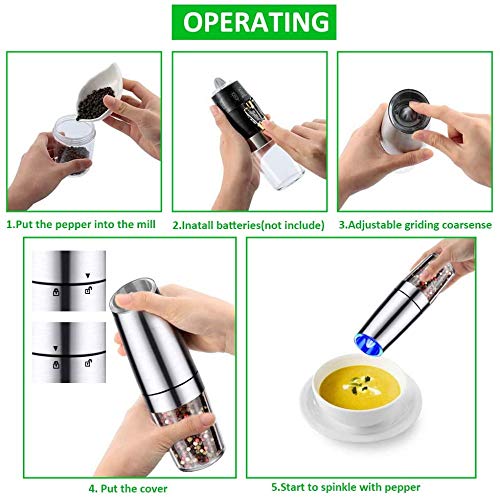 OPERATING

1.Put the pepper into the mill

2.Inatall batteries(not include)

3.Adjustable griding coarsense

4. Put the cover

5.Start to spinkle with pepper