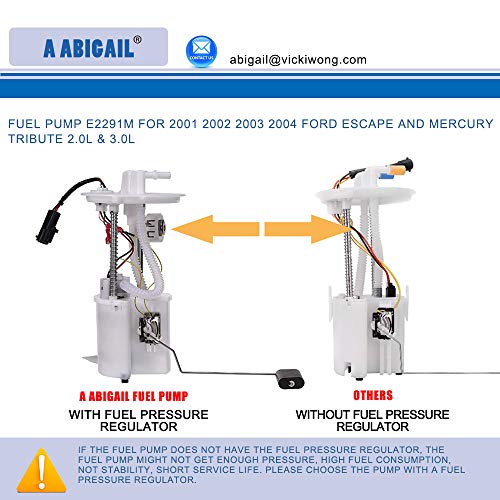 A ABIGAIL®

CONTACT US

abigail@vickiwong.com

FUEL PUMP E2291M FOR 2001 2002 2003 2004 FORD ESCAPE AND MERCURY TRIBUTE 2.0L & 3.0L

A ABIGAIL FUEL PUMP

WITH FUEL PRESSURE REGULATOR

OTHERS

WITHOUT FUEL PRESSURE REGULATOR

IF THE FUEL PUMP DOES NOT HAVE THE FUEL PRESSURE REGULATOR, THE FUEL PUMP MIGHT NOT GET ENOUGH PRESSURE, HIGH FUEL CONSUMPTION, NOT STABILITY, SHORT SERVICE LIFE. PLEASE CHOOSE THE PUMP WITH A FUEL PRESSURE REGULATOR.