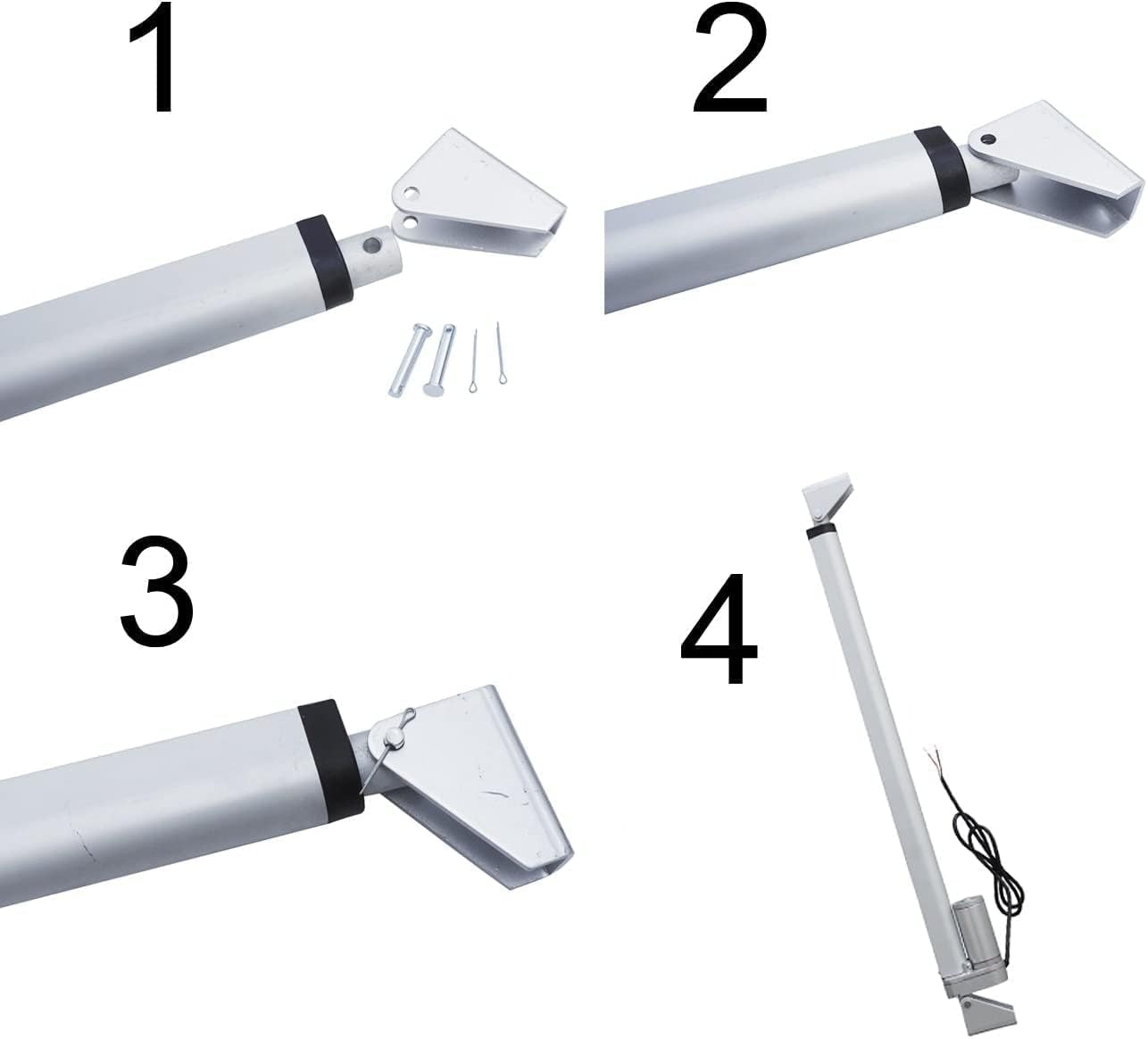 1

2

3

4