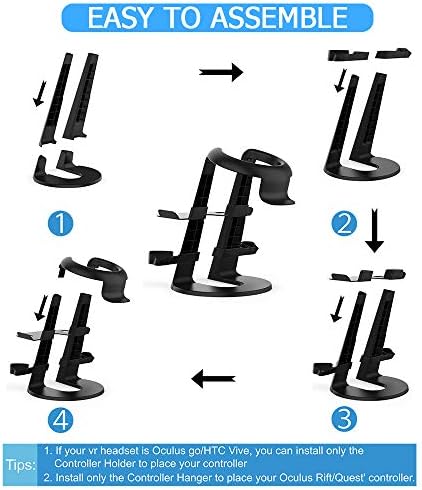 EASY TO ASSEMBLE

1

2

3

4

Tips:
1. If your vr headset is Oculus go/HTC Vive, you can install only the Controller Holder to place your controller
2. Install only the Controller Hanger to place your Oculus Rift/Quest' controller.