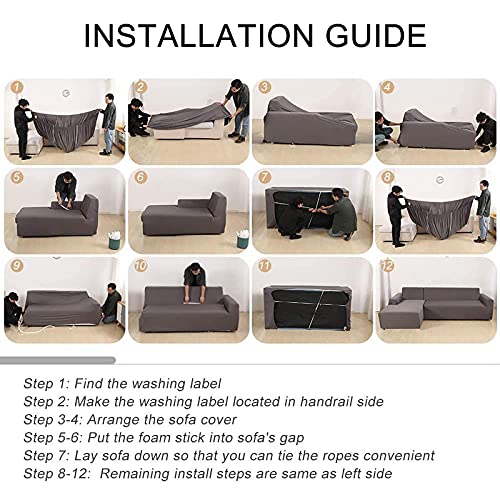 INSTALLATION GUIDE

1
2
3
4
5
6
7
8
9
10
11
12

Step 1: Find the washing label
Step 2: Make the washing label located in handrail side
Step 3-4: Arrange the sofa cover
Step 5-6: Put the foam stick into sofa's gap
Step 7: Lay sofa down so that you can tie the ropes convenient
Step 8-12: Remaining install steps are same as left side