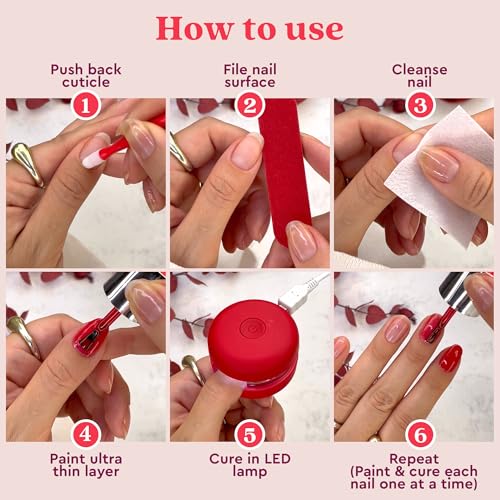 How to use

Push back cuticle
1

File nail surface
2

Cleanse nail
3

4
Paint ultra thin layer

5
Cure in LED lamp

6
Repeat (Paint & cure each nail one at a time)