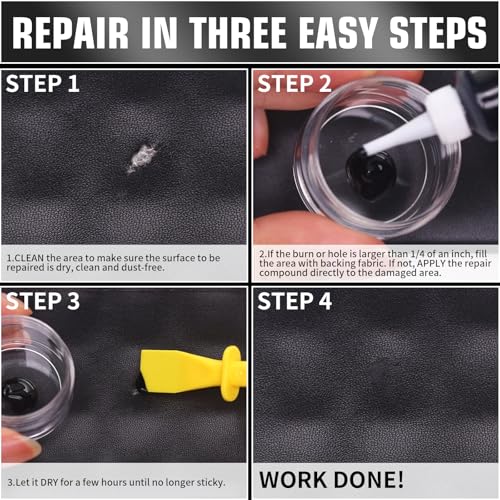 REPAIR IN THREE EASY STEPS

STEP 1

1.CLEAN the area to make sure the surface to be repaired is dry, clean and dust-free.

STEP 2

2.If the burn or hole is larger than 1/4 of an inch, fill the area with backing fabric. If not, APPLY the repair compound directly to the damaged area.

STEP 3

3.Let it DRY for a few hours until no longer sticky.

STEP 4

WORK DONE!