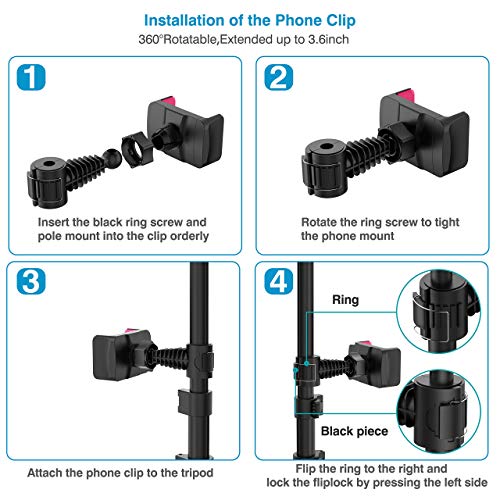 Installation of the Phone Clip
360°Rotatable,Extended up to 3.6inch

1

Insert the black ring screw and pole mount into the clip orderly

2

Rotate the ring screw to tight the phone mount

3

Attach the phone clip to the tripod

4

Ring

Black piece

Flip the ring to the right and lock the fliplock by pressing the left side