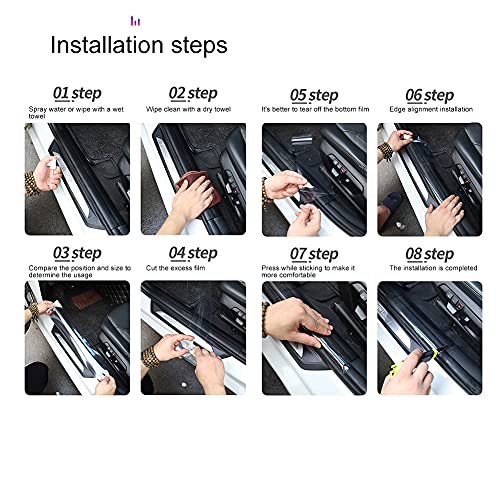 Installation steps

01 step
Spray water or wipe with a wet towel

02 step
Wipe clean with a dry towel

05 step
It's better to tear off the bottom film

06 step
Edge alignment installation

03 step
Compare the position and size to determine the usage

04 step
Cut the excess film

07 step
Press while sticking to make it more comfortable

08 step
The installation is completed