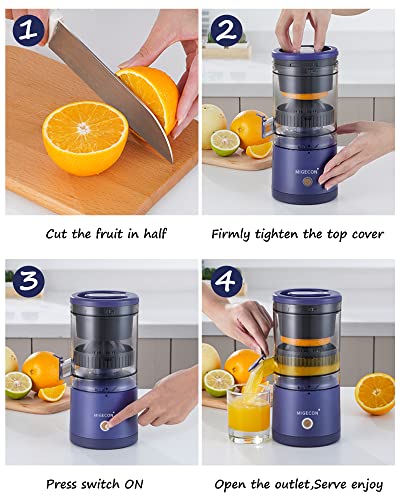 1

Cut the fruit in half

2

MIGECON

Firmly tighten the top cover

3

MIGECON

Press switch ON

4

MIGECON

Open the outlet,Serve enjoy