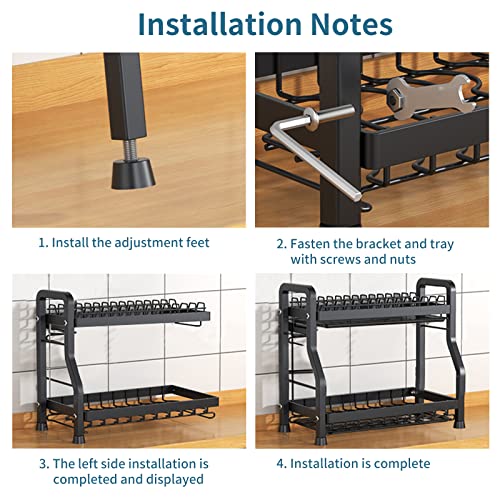 Installation Notes

1. Install the adjustment feet

2. Fasten the bracket and tray with screws and nuts

3. The left side installation is completed and displayed

4. Installation is complete